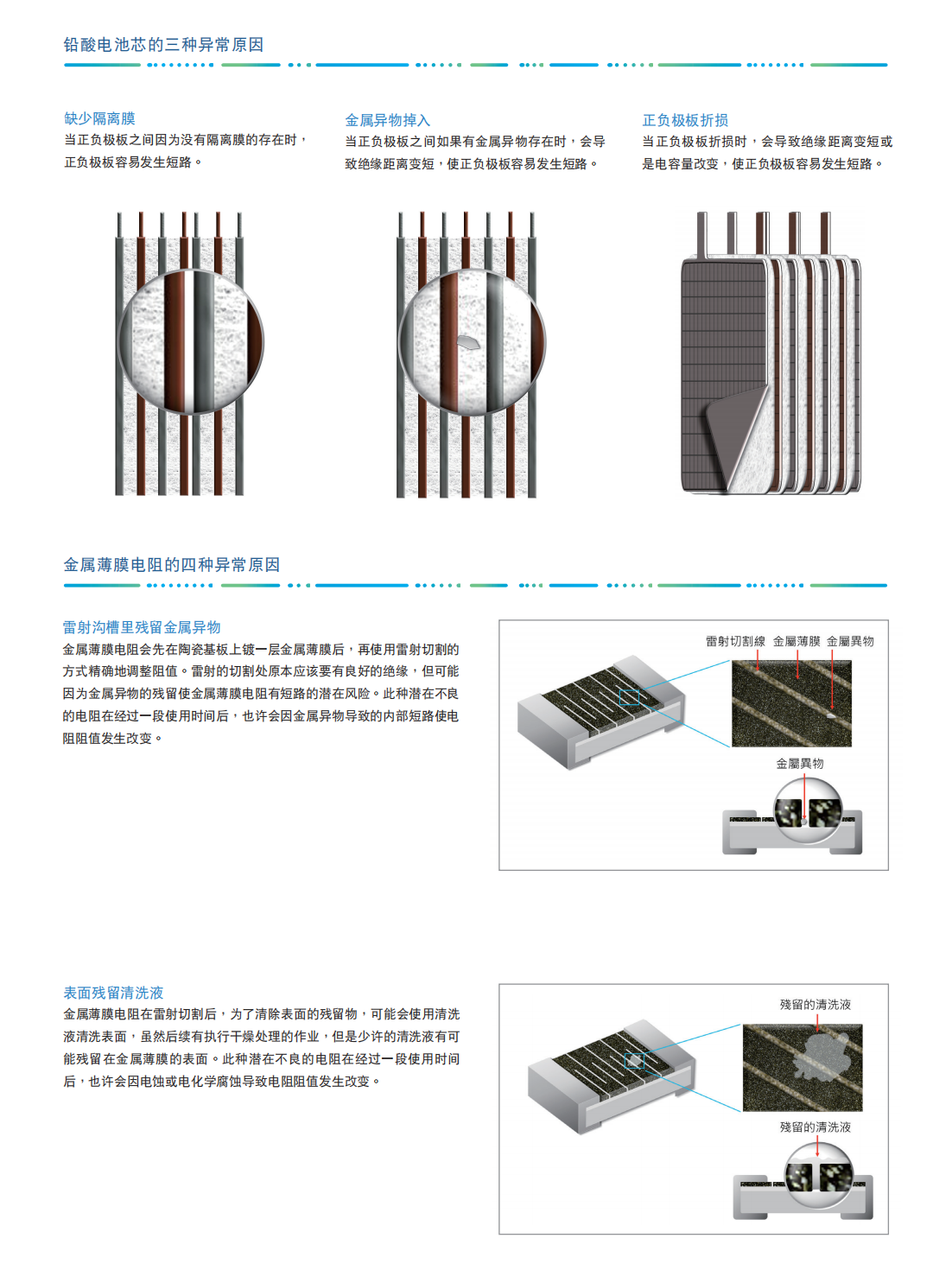 铅酸电池芯的三种异常原因

缺少隔离膜
当正负极板之间因为没有隔离膜的存在时，正负极板容易发生短路。

金属异物掉入
当正负极板之间如果有金属异物存在时，会导致绝缘距离变短，使正负极板容易发生短路。

正负极板折损
当正负极板折损时，会导致绝缘距离变短或是电容量改变，使正负极板容易发生短路。

金属薄膜电阻的四种异常原因

雷射沟槽里残留金属异物
金属薄膜电阻会先在陶瓷基板上镀一层金属薄膜后，再使用雷射切割的方式精确地调整阻值。雷射的切割处原本应该要有良好的绝缘，但可能因为金属异物的残留使金属薄膜电阻有短路的潜在风险。此种潜在不良的电阻在经过一段使用时间后，也许会因金属异物导致的内部短路使电阻阻值发生改变。

雷射切割線 金屬薄膜 金屬異物

金屬異物

表面残留清洗液
金属薄膜电阻在雷射切割后，为了清除表面的残留物，可能会使用清洗液清洗表面，虽然后续有执行干燥处理的作业，但是少许的清洗液有可能残留在金属薄膜的表面。此种潜在不良的电阻在经过一段使用时间后，也许会因电蚀或电化学腐蚀导致电阻阻值发生改变。

殘留的清洗液

殘留的清洗液